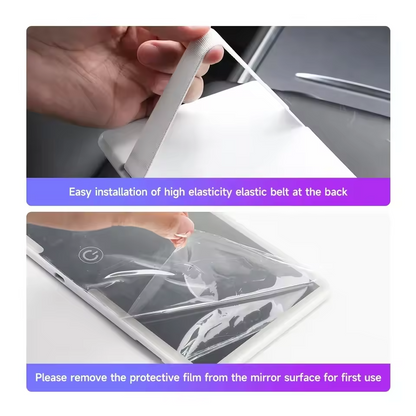 Easy installation of high elasticity elastic belt at the back

Please remove the protective film from the mirror surface for first use