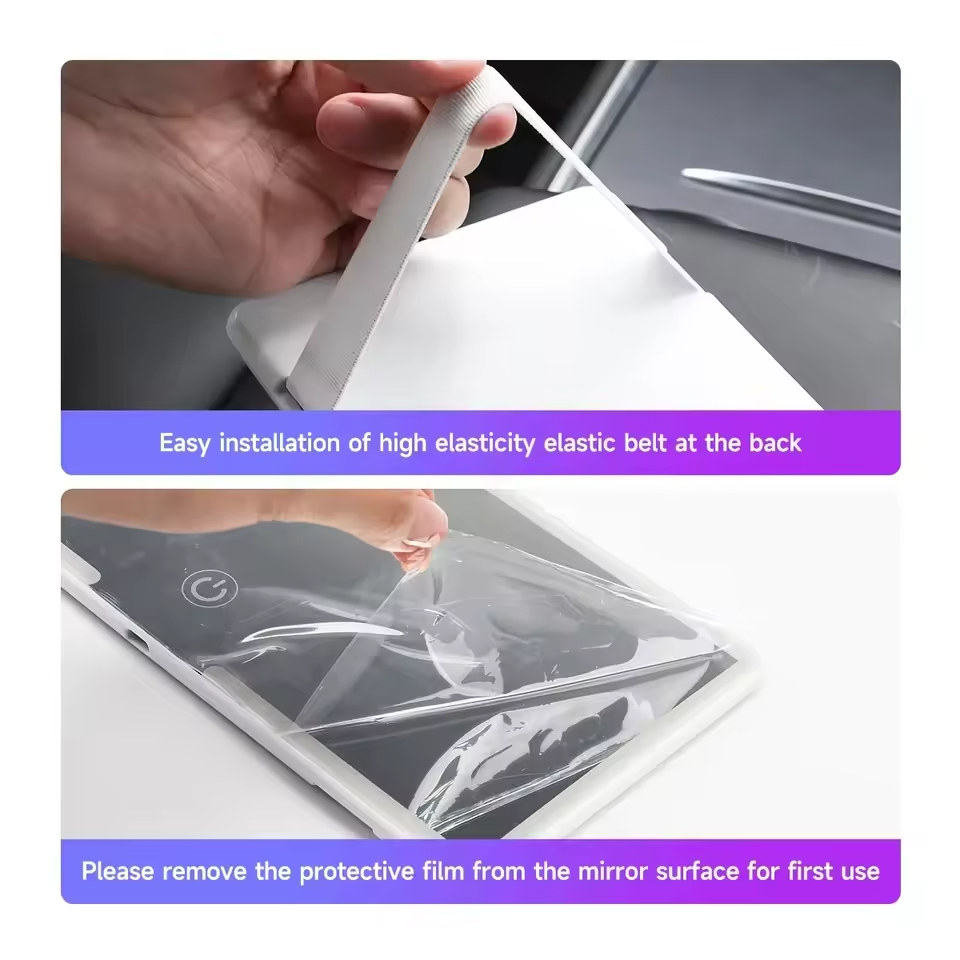 Easy installation of high elasticity elastic belt at the back

Please remove the protective film from the mirror surface for first use