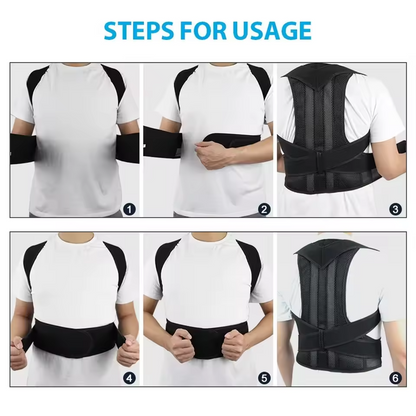 STEPS FOR USAGE

1

2

3

4

5

6